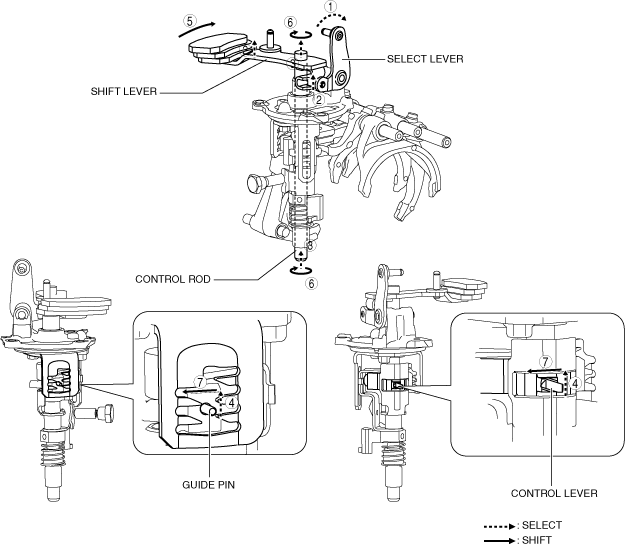 5
6
1
SELECT LEVER
SHIFT LEVER
2
CONTROL ROD
6
7
4
GUIDE PIN
7
4
CONTROL LEVER
: SELECT
: SHIFT