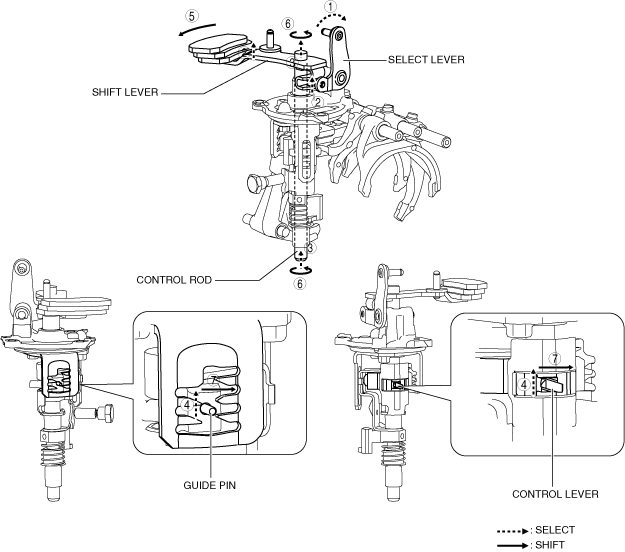 5
6
1
SELECT LEVER
SHIFT LEVER
2
3
CONTROL ROD
6
7
4
GUIDE PIN
7
4
CONTROL LEVER
: SELECT
: SHIFT