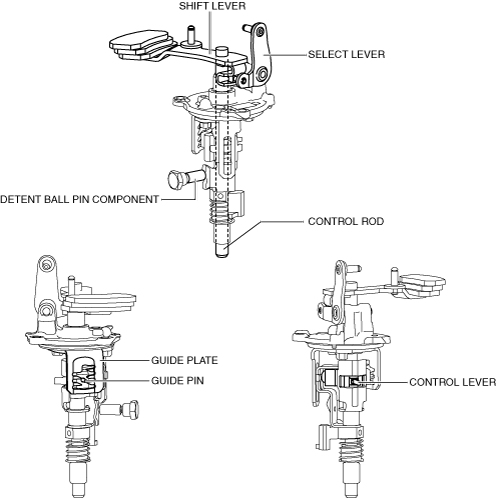 SHIFT LEVER
SELECT LEVER
DETENT BALL PIN COMPONENT
CONTROL ROD
GUIDE PLATE
GUIDE PIN
CONTROL LEVER