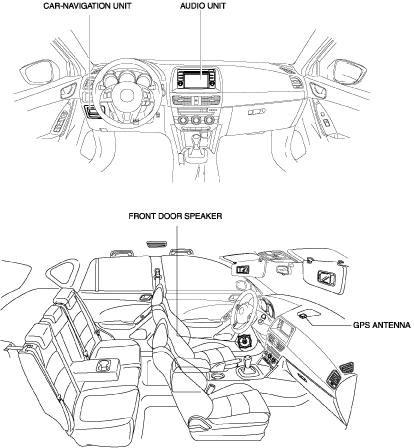 CAR-NAVIGATION UNIT

AUDIO UNIT

FRONT DOOR SPEAKER

GPS ANTENNA