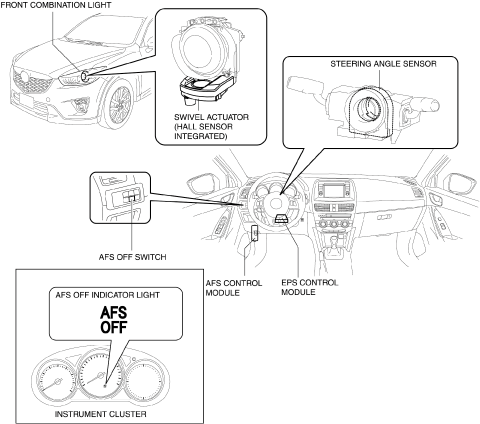 FRONT COMBINATION LIGHT

SWIVEL ACTUATOR (HALL SENSOR INTEGRATED)

STEERING ANGLE SENSOR

AFS OFF SWITCH

AFS CONTROL MODULE

EPS CONTROL MODULE

AFS OFF INDICATOR LIGHT

AFS OFF

INSTRUMENT CLUSTER