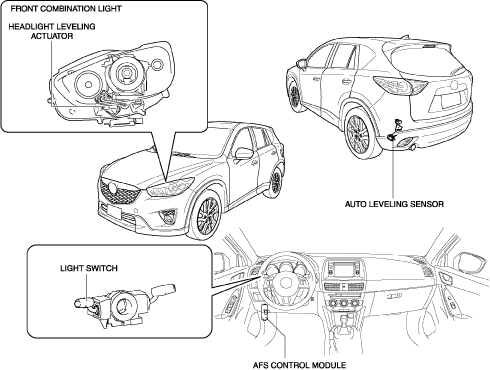 FRONT COMBINATION LIGHT

HEADLIGHT LEVELING ACTUATOR

AUTO LEVELING SENSOR

LIGHT SWITCH

AFS CONTROL MODULE