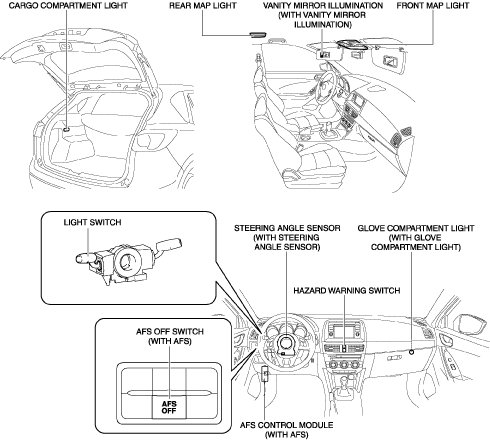 CARGO COMPARTMENT LIGHT

REAR MAP LIGHT

VANITY MIRROR ILLUMINATION (WITH VANITY MIRROR ILLUMINATION)

FRONT MAP LIGHT

LIGHT SWITCH

STEERING ANGLE SENSOR (WITH STEERING ANGLE SENSOR)

GLOVE COMPARTMENT LIGHT (WITH GLOVE COMPARTMENT LIGHT)

HAZARD WARNING SWITCH

AFS OFF SWITCH (WITH AFS)

AFS OFF

AFS CONTROL MODULE (WITH AFS)