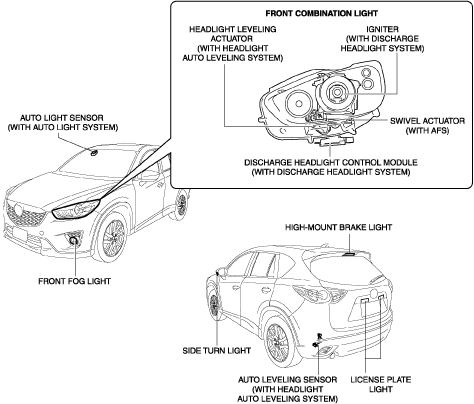 FRONT COMBINATION LIGHT

HEADLIGHT LEVELING ACTUATOR (WITH HEADLIGHT AUTO LEVELING SYSTEM)

IGNITER (WITH DISCHARGE HEADLIGHT SYSTEM)

SWIVEL ACTUATOR (WITH AFS)

DISCHARGE HEADLIGHT CONTROL MODULE (WITH DISCHARGE HEADLIGHT SYSTEM)

AUTO LIGHT SENSOR (WITH AUTO LIGHT SYSTEM)

FRONT FOG LIGHT

HIGH-MOUNT BRAKE LIGHT

SIDE TURN LIGHT

AUTO LEVELING SENSOR (WITH HEADLIGHT AUTO LEVELING SYSTEM)

LICENSE PLATE LIGHT