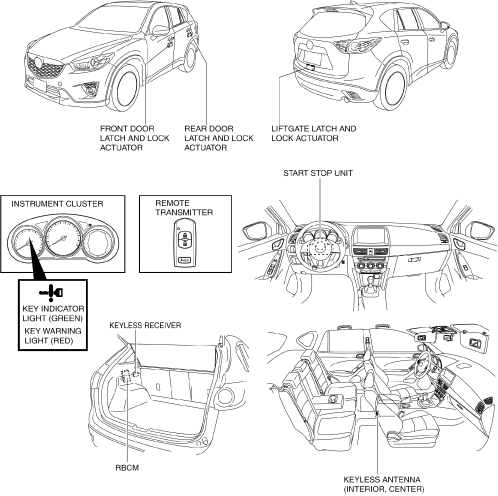 FRONT DOOR LATCH AND LOCK ACTUATOR

REAR DOOR LATCH AND LOCK ACTUATOR

LIFTGATE LATCH AND LOCK ACTUATOR

START STOP UNIT

INSTRUMENT CLUSTER

REMOTE TRANSMITTER

KEY INDICATOR LIGHT (GREEN)

KEY WARNING LIGHT (RED)

KEYLESS RECEIVER

RBCM

KEYLESS ANTENNA (INTERIOR, CENTER)