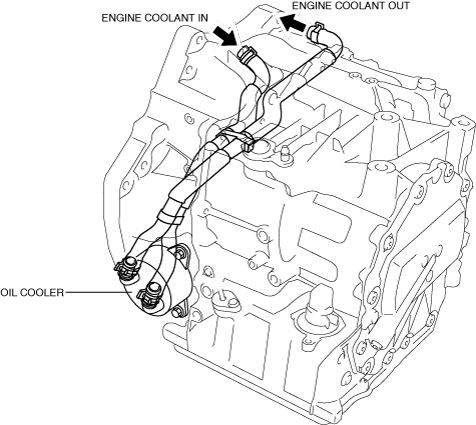 ENGINE COOLANT IN
ENGINE COOLANT OUT
OIL COOLER