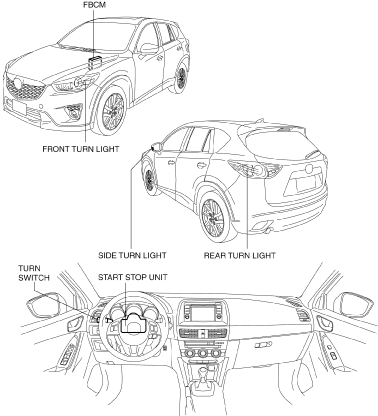 FBCM

FRONT TURN LIGHT

SIDE TURN LIGHT

REAR TURN LIGHT

TURN SWITCH

START STOP UNIT