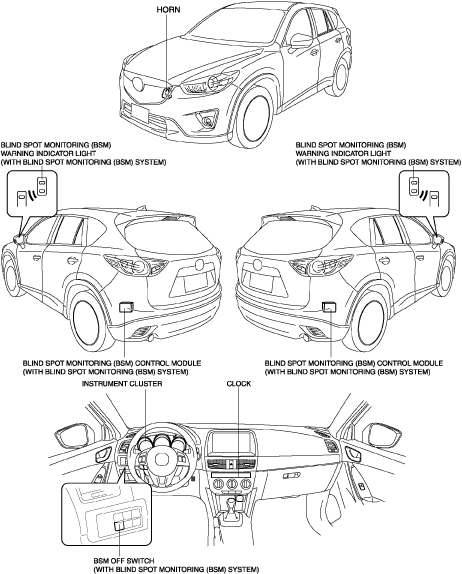 HORN

BLIND SPOT MONITORING (BSM) WARNING INDICATOR LIGHT (WITH BLIND SPOT MONITORING (BSM) SYSTEM)

BLIND SPOT MONITORING (BSM) WARNING INDICATOR LIGHT (WITH BLIND SPOT MONITORING (BSM) SYSTEM)

BLIND SPOT MONITORING (BSM) CONTROL MODULE (WITH BLIND SPOT MONITORING (BSM) SYSTEM)

BLIND SPOT MONITORING (BSM) CONTROL MODULE (WITH BLIND SPOT MONITORING (BSM) SYSTEM)

INSTRUMENT CLUSTER

CLOCK

BSM OFF SWITCH (WITH BLIND SPOT MONITORING (BSM) SYSTEM)