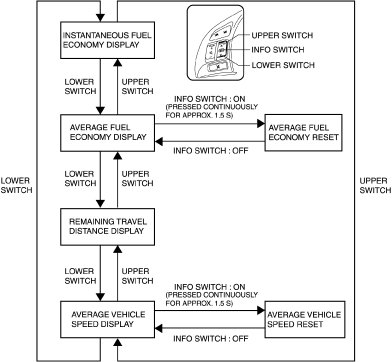 INSTANTANEOUS FUEL ECONOMY DISPLAY

UPPER SWITCH
INFO SWITCH
LOWER SWITCH

LOWER SWITCH

UPPER SWITCH

INFO SWITCH : ON (PRESSED CONTINUOUSLY FOR APPROX. 1.5 S)

AVERAGE FUEL ECONOMY DISPLAY

AVERAGE FUEL ECONOMY RESET

INFO SWITCH : OFF

LOWER SWITCH

UPPER SWITCH

LOWER SWITCH

UPPER SWITCH

REMAINING TRAVEL DISTANCE DISPLAY

LOWER SWITCH

UPPER SWITCH

INFO SWITCH : ON (PRESSED CONTINUOUSLY FOR APPROX. 1.5 S)

AVERAGE VEHICLE SPEED DISPLAY

AVERAGE VEHICLE SPEED RESET

INFO SWITCH : OFF