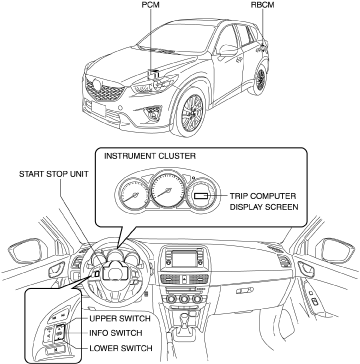 PCM

RBCM

INSTRUMENT CLUSTER

START STOP UNIT

TRIP COMPUTER DISPLAY SCREEN

UPPER SWITCH

INFO SWITCH

LOWER SWITCH