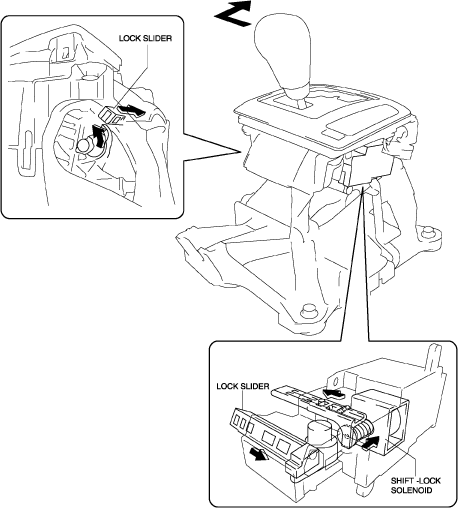 LOCK SLIDER

LOCK SLIDER

SHIFT -LOCK SOLENOID