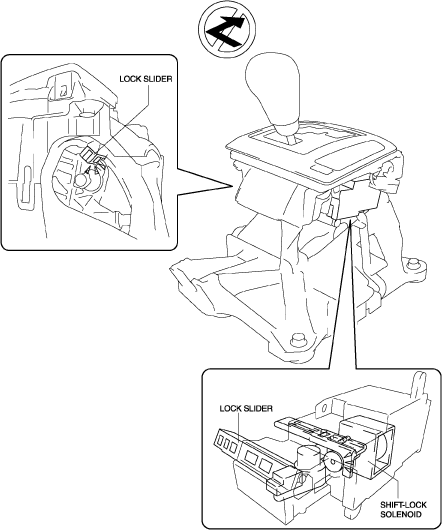 LOCK SLIDER

LOCK SLIDER

SHIFT-LOCK SOLENOID