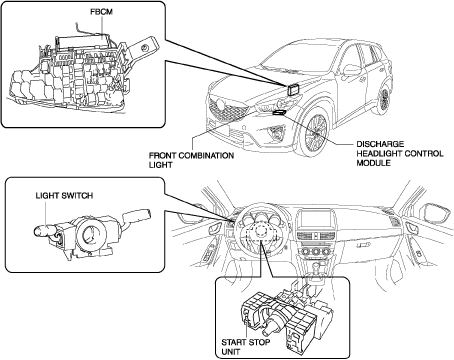 FBCM

FRONT COMBINATION LIGHT

DISCHARGE HEADLIGHT CONTROL MODULE

LIGHT SWITCH

START STOP UNIT