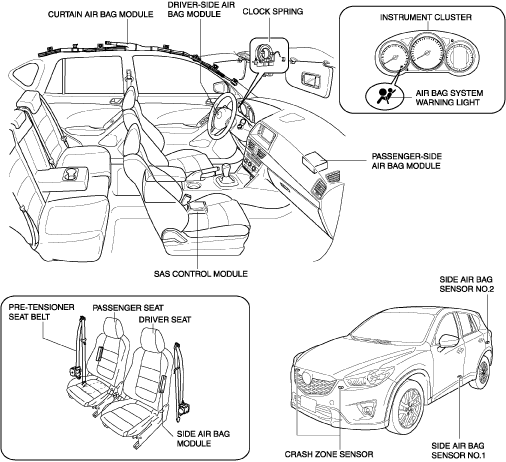 CURTAIN AIR BAG MODULE

DRIVER-SIDE AIR BAG MODULE

CLOCK SPRING

INSTRUMENT CLUSTER

AIR BAG SYSTEM WARNING LIGHT

PASSENGER-SIDE AIR BAG MODULE

SAS CONTROL MODULE

PRE-TENSIONER SEAT BELT

PASSENGER SEAT

DRIVER SEAT

SIDE AIR BAG MODULE

SIDE AIR BAG SENSOR NO.2

CRASH ZONE SENSOR

SIDE AIR BAG SENSOR NO.1