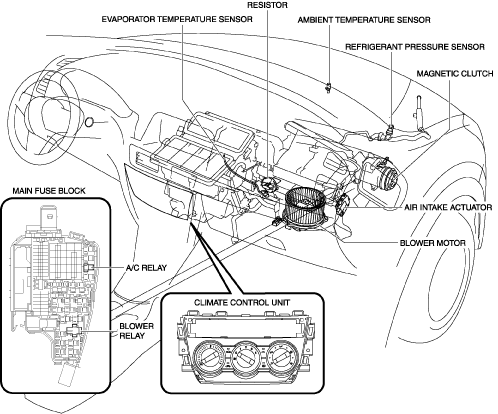 RESISTOR
EVAPORATOR TEMPERATURE SENSOR
AMBIENT TEMPERATURE SENSOR
REFRIGERANT PRESSURE SENSOR
MAGNETIC CLUTCH
MAIN FUSE BLOCK
AIR INTAKE ACTUATOR
BLOWER MOTOR
A/C RELAY
BLOWER RELAY
CLIMATE CONTROL UNIT