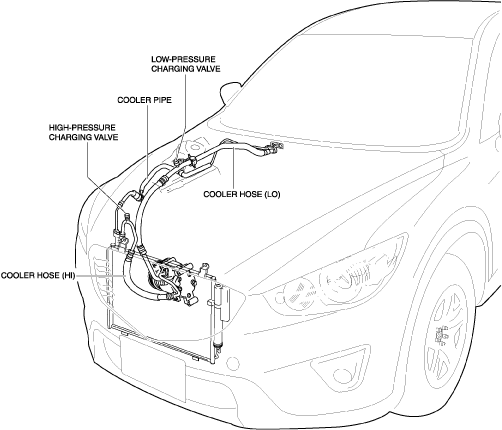 LOW-PRESSURE CHARGING VALVE

COOLER PIPE

HIGH-PRESSURE CHARGING VALVE

COOLER HOSE (LO)

COOLER HOSE (HI)