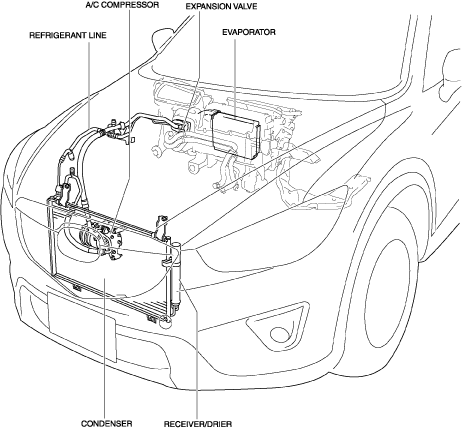 A/C COMPRESSOR
EXPANSION VALVE
REFRIGERANT LINE
EVAPORATOR
CONDENSER
RECEIVER/DRIER