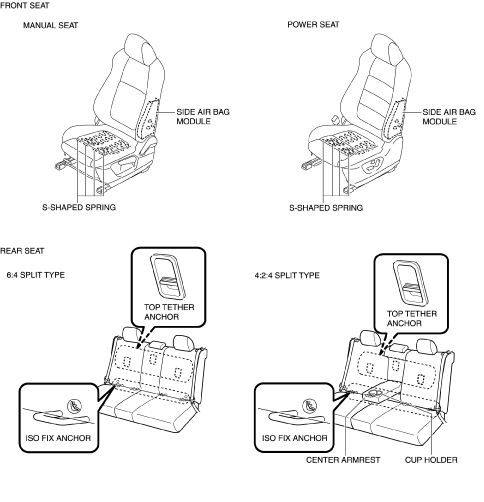 FRONT SEAT

MANUAL SEAT

SIDE AIR BAG MODULE

S-SHAPED SPRING

POWER SEAT

SIDE AIR BAG MODULE

S-SHAPED SPRING

REAR SEAT

6:4 SPLIT TYPE

TOP TETHER ANCHOR

ISO FIX ANCHOR

4:2:4 SPLIT TYPE

TOP TETHER ANCHOR

ISO FIX ANCHOR

CENTER ARMREST

CUP HOLDER