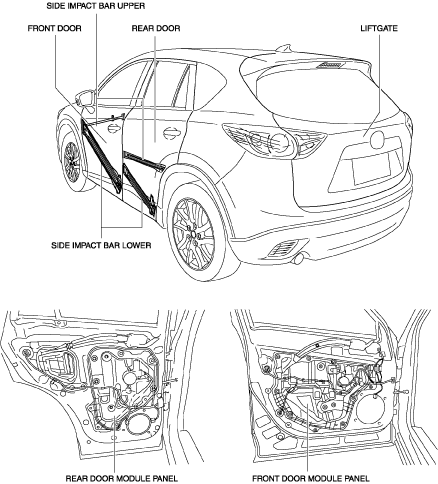 SIDE IMPACT BAR UPPER

FRONT DOOR

REAR DOOR

LIFTGATE

SIDE IMPACT BAR LOWER

REAR DOOR MODULE PANEL

FRONT DOOR MODULE PANEL