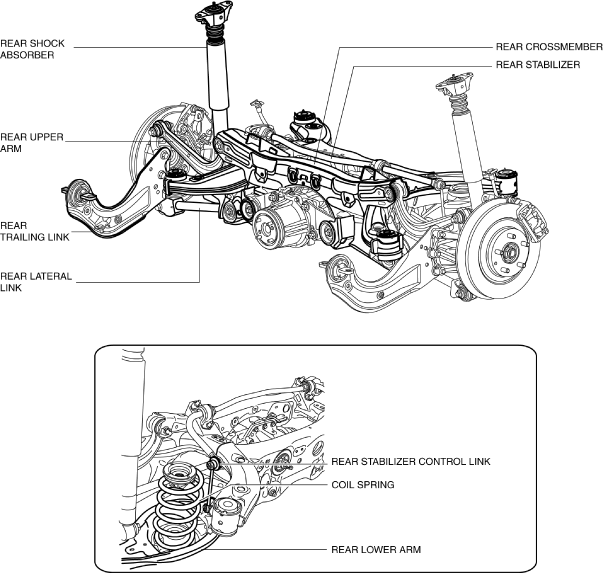 REAR SHOCK ABSORBER

REAR CROSSMEMBER

REAR STABILIZER

REAR UPPER ARM

REAR TRAILING LINK

REAR LATERAL LINK

REAR STABILIZER CONTROL LINK

COIL SPRING

REAR LOWER ARM