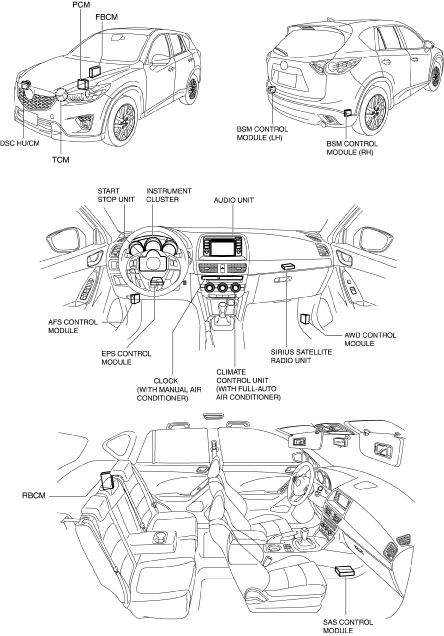 PCM
FBCM
DSC HU/CM
TCM
BSM CONTROL MODULE (LH)
BSM CONTROL MODULE (RH)
START STOP UNIT
INSTRUMENT CLUSTER
AUDIO UNIT
AFS CONTROL MODULE
EPS CONTROL MODULE
CLOCK (WITH MANUAL AIR CONDITIONER)
CLIMATE CONTROL UNIT (WITH FULL-AUTO AIR CONDITIONER)
SIRIUS SATELLITE RADIO UNIT
AWD CONTROL MODULE
RBCM
SAS CONTROL MODULE