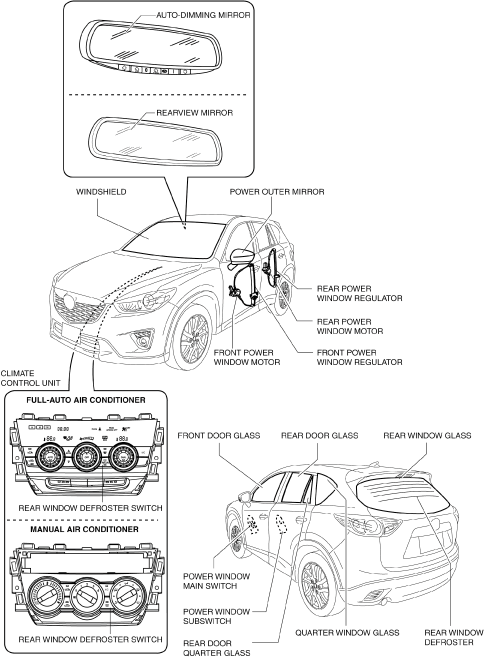 AUTO-DIMMING MIRROR

REARVIEW MIRROR

WINDSHIELD

POWER OUTER MIRROR

REAR POWER WINDOW REGULATOR

REAR POWER WINDOW MOTOR

FRONT POWER WINDOW MOTOR

FRONT POWER WINDOW REGULATOR

CLIMATE CONTROL UNIT

FULL-AUTO AIR CONDITIONER

REAR WINDOW DEFROSTER SWITCH

MANUAL AIR CONDITIONER

REAR WINDOW DEFROSTER SWITCH

FRONT DOOR GLASS

REAR DOOR GLASS

REAR WINDOW GLASS

POWER WINDOW MAIN SWITCH

POWER WINDOW SUBSWITCH

REAR DOOR QUARTER GLASS

QUARTER WINDOW GLASS

REAR WINDOW DEFROSTER