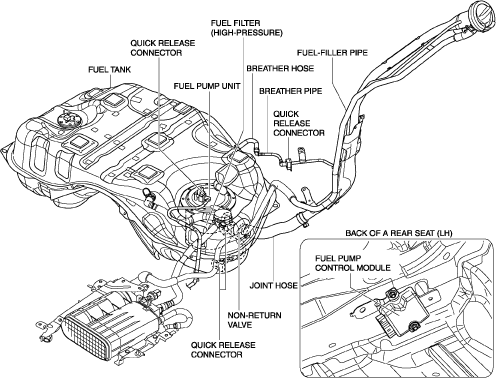 FUEL FILTER
(HIGH-PRESSURE)

QUICK RELEASE
CONNECTOR

FUEL-FILLER PIPE

FUEL TANK

BREATHER HOSE

FUEL PUMP UNIT

BREATHER PIPE

QUICK
RELEASE
CONNECTOR

BACK OF A REAR SEAT (LH)

FUEL PUMP
CONTROL MODULE

JOINT HOSE

NON-RETURN
VALVE

QUICK RELEASE
CONNECTOR