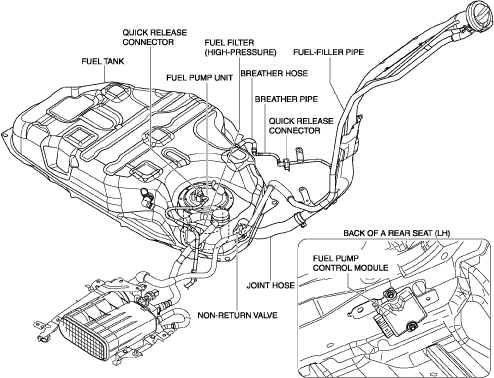 QUICK RELEASE CONNECTOR

FUEL FILTER (HIGH-PRESSURE)

FUEL-FILLER PIPE

FUEL TANK

FUEL PUMP UNIT

BREATHER HOSE

BREATHER PIPE

QUICK RELEASE CONNECTOR

BACK OF A REAR SEAT (LH)

FUEL PUMP CONTROL MODULE

JOINT HOSE

NON-RETURN VALVE