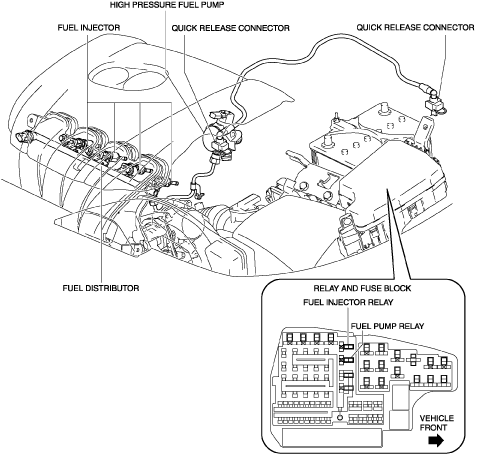 HIGH PRESSURE FUEL PUMP

FUEL INJECTOR

QUICK RELEASE CONNECTOR

QUICK RELEASE CONNECTOR

FUEL DISTRIBUTOR

RELAY AND FUSE BLOCK

FUEL INJECTOR RELAY

FUEL PUMP RELAY

VEHICLE FRONT