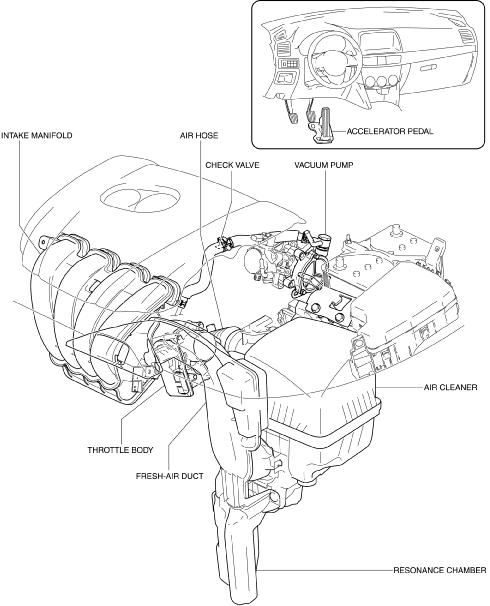 ACCELERATOR PEDAL

INTAKE MANIFOLD

AIR HOSE

CHECK VALVE

VACUUM PUMP

AIR CLEANER

THROTTLE BODY

FRESH-AIR DUCT

RESONANCE CHAMBER