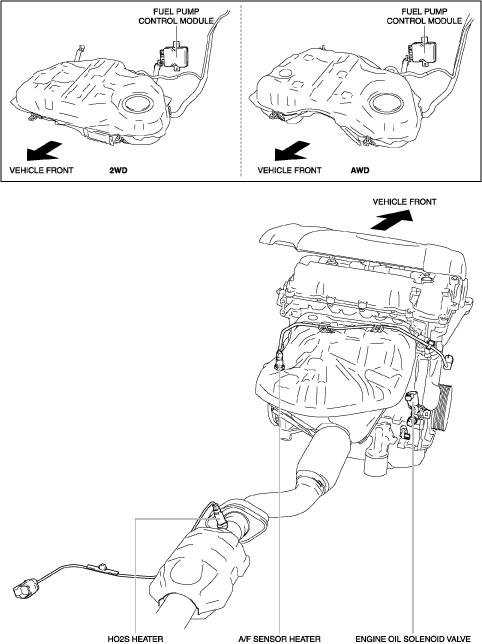 FUEL PUMP CONTROL MODULE

VEHICLE FRONT

2WD

FUEL PUMP CONTROL MODULE

VEHICLE FRONT

AWD

VEHICLE FRONT

HO2S HEATER

A/F SENSOR HEATER

ENGINE OIL SOLENOID VALVE