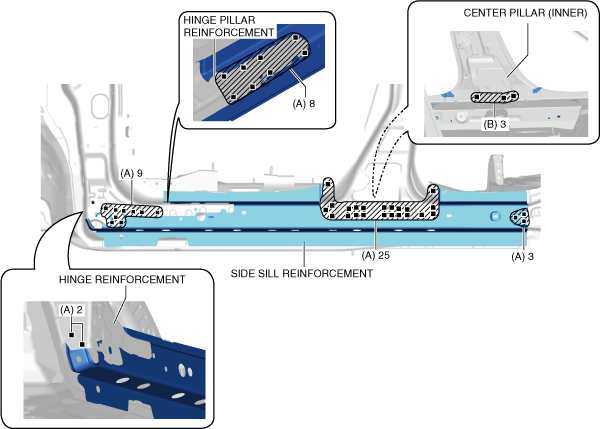 HINGE PILLAR REINFORCEMENT

(A) 8

CENTER PILLAR (INNER)

(B) 3

(A) 9

(A) 25

(A) 3

SIDE SILL REINFORCEMENT

HINGE REINFORCEMENT

(A) 2