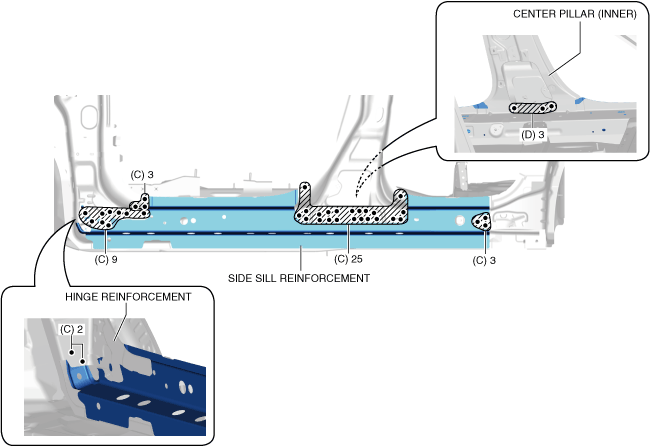 CENTER PILLAR (INNER)

(D) 3

(C) 3

(C) 9

(C) 25

(C) 3

SIDE SILL REINFORCEMENT

HINGE REINFORCEMENT

(C) 2