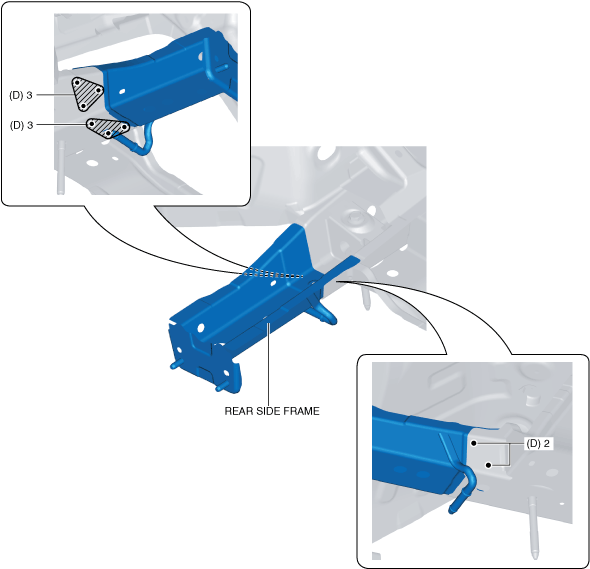 (D) 3
(D) 3
REAR SIDE FRAME
(D) 2