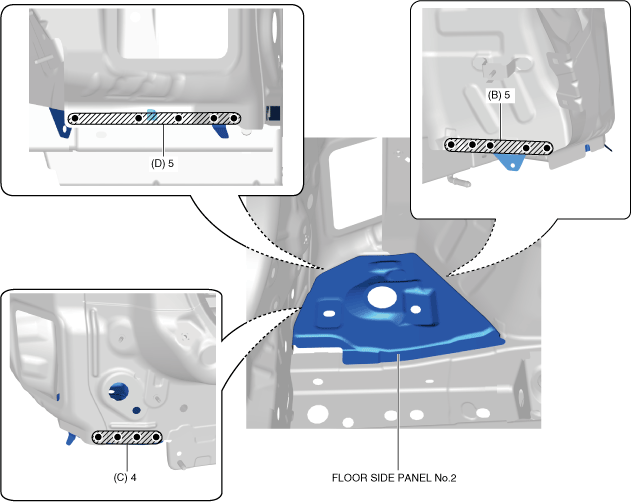 (D) 5

(B) 5

(C) 4

FLOOR SIDE PANEL No.2