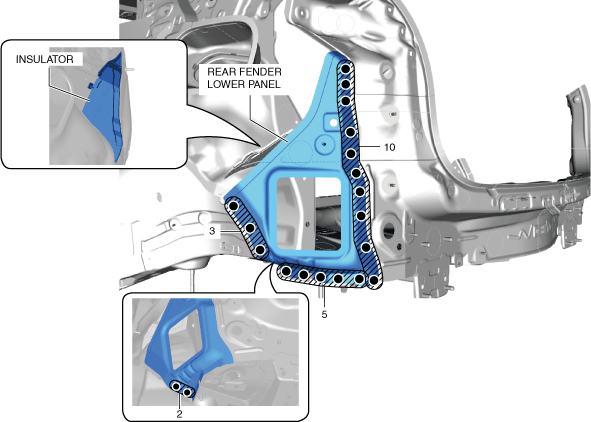 INSULATOR

REAR FENDER LOWER PANEL

10

3

5

2