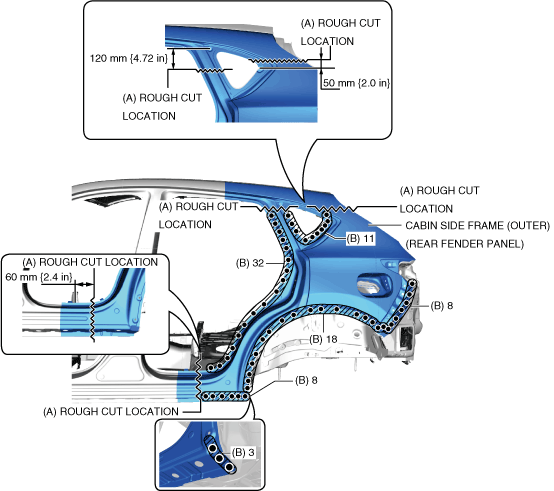 (A) ROUGH CUT LOCATION

120 mm {4.72 in}

50 mm {2.0 in}

(A) ROUGH CUT LOCATION

(A) ROUGH CUT LOCATION

(A) ROUGH CUT LOCATION

CABIN SIDE FRAME (OUTER) (REAR FENDER PANEL)

(B) 11

(B) 32

(A) ROUGH CUT LOCATION

60 mm {2.4 in}

(B) 8

(B) 18

(B) 8

(A) ROUGH CUT LOCATION

(B) 3