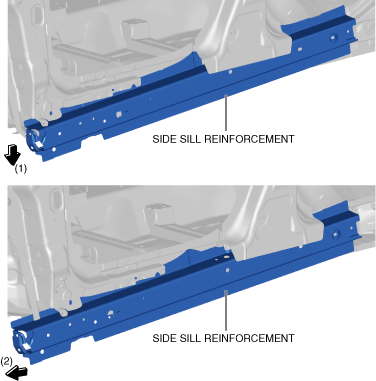 SIDE SILL REINFORCEMENT

(1)

SIDE SILL REINFORCEMENT

(2)