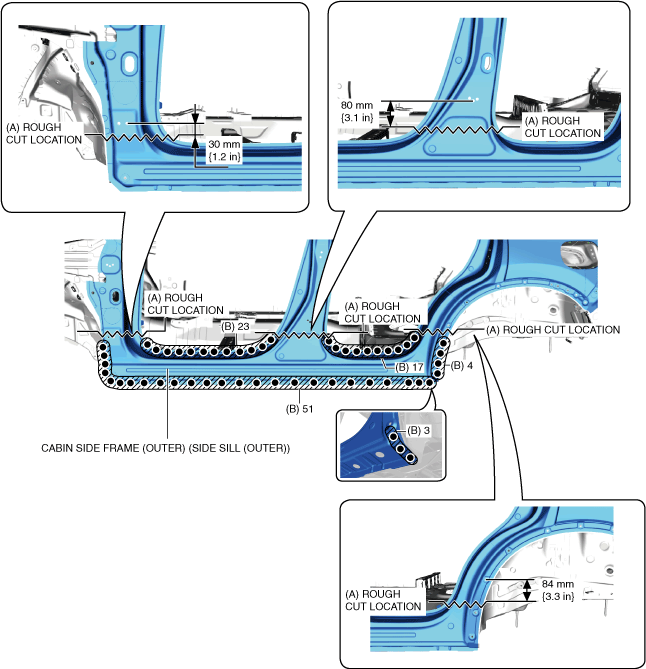 (A) ROUGH CUT LOCATION

30 mm {1.2 in}

80 mm {3.1 in}

(A) ROUGH CUT LOCATION

(A) ROUGH CUT LOCATION

(B) 23

(A) ROUGH CUT LOCATION

(A) ROUGH CUT LOCATION

(B) 17

(B) 4

(B) 51

(B) 3

CABIN SIDE FRAME (OUTER) (SIDE SILL (OUTER))

(A) ROUGH CUT LOCATION

84 mm {3.3 in}