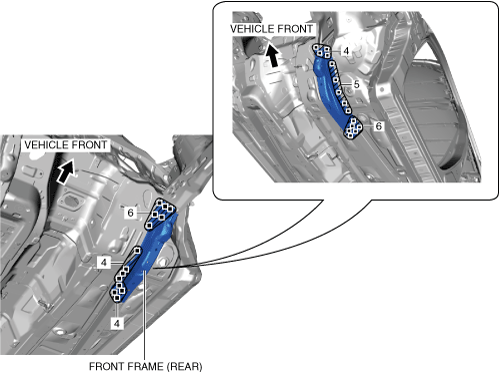 VEHICLE FRONT

4

5

6

VEHICLE FRONT

6

4

4

FRONT FRAME (REAR)