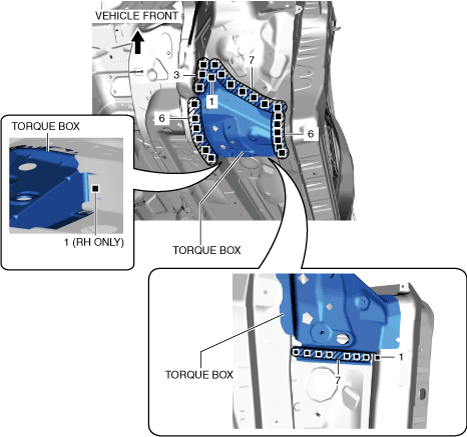 VEHICLE FRONT

3

7

1

6

6

TORQUE BOX

1 (RH ONLY)

TORQUE BOX

TORQUE BOX

1

7