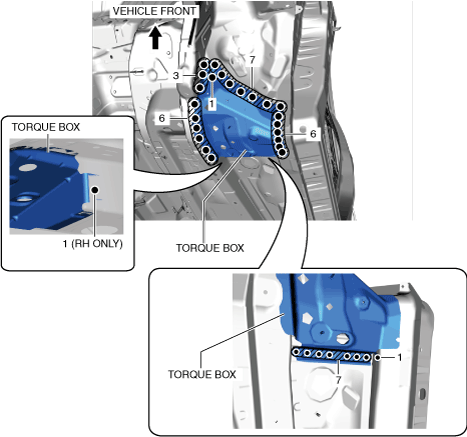 VEHICLE FRONT

3

7

1

6

6

TORQUE BOX

1 (RH ONLY)

TORQUE BOX

TORQUE BOX

1

7