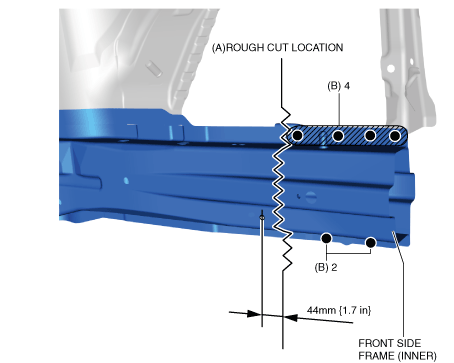 (A)ROUGH CUT LOCATION

(B) 4

(B) 2

44mm {1.7 in}

FRONT SIDE FRAME (INNER)