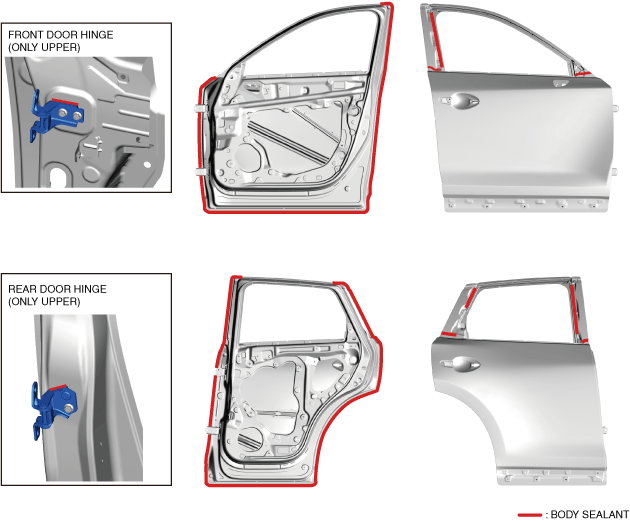 FRONT DOOR HINGE
(ONLY UPPER)

REAR DOOR HINGE
(ONLY UPPER)

: BODY SEALANT