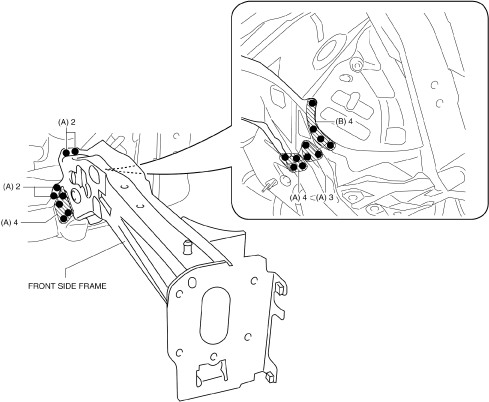 (A) 2

(A) 2

(A) 4

FRONT SIDE FRAME

(B) 4

(A) 4

(A) 3