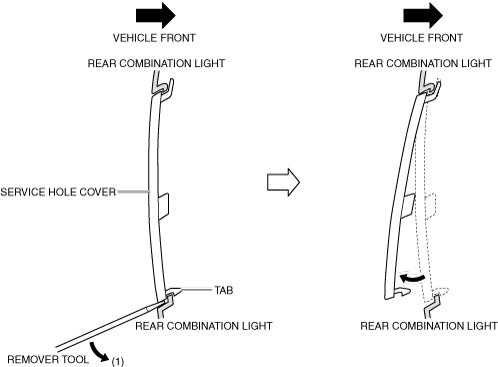 VEHICLE FRONT

REAR COMBINATION LIGHT

SERVICE HOLE COVER

TAB

REAR COMBINATION LIGHT

REMOVER TOOL

(1)

VEHICLE FRONT

REAR COMBINATION LIGHT

REAR COMBINATION LIGHT