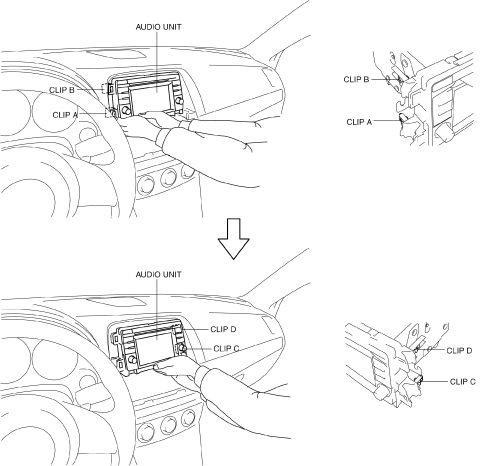 AUDIO UNIT

CLIP B

CLIP A

CLIP B

CLIP A

AUDIO UNIT

CLIP D

CLIP C

CLIP D

CLIP C