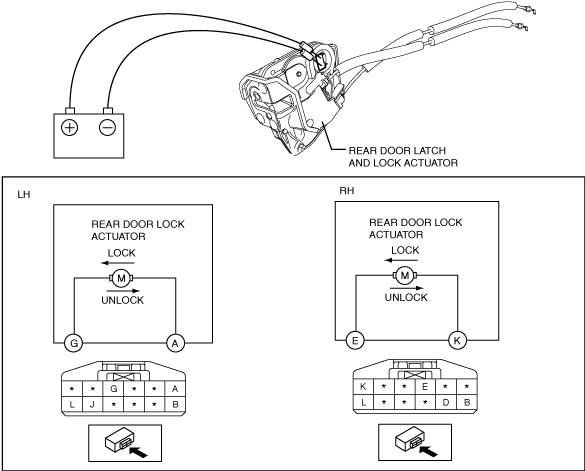 + −

REAR DOOR LATCH AND LOCK ACTUATOR

LH

REAR DOOR LOCK ACTUATOR

LOCK

M

UNLOCK

G A

| * | * | G | * | * | A |
|---|---|---|---|---|---|
| L | J | * | * | * | B |

RH

REAR DOOR LOCK ACTUATOR

LOCK

M

UNLOCK

E K

| K | * | * | E | * | * |
|---|---|---|---|---|---|
| L | * | * | * | D | B |