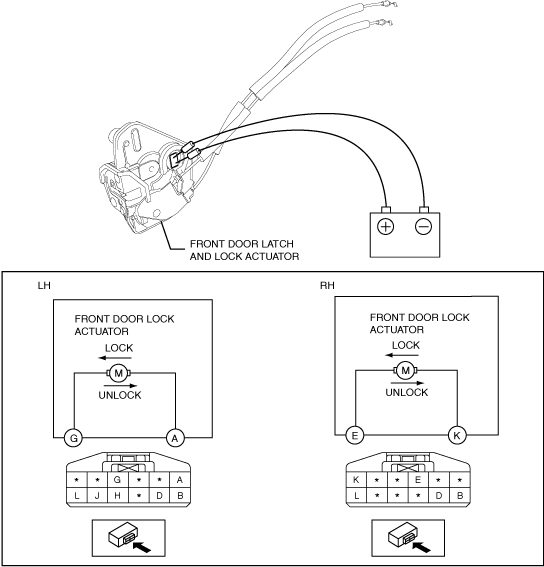 FRONT DOOR LATCH AND LOCK ACTUATOR

LH

FRONT DOOR LOCK ACTUATOR

LOCK

M

UNLOCK

G

A

| * | * | G | * | * | A |
|---|---|---|---|---|---|
| L | J | H | * | D | B |

RH

FRONT DOOR LOCK ACTUATOR

LOCK

M

UNLOCK

E

K

| K | * | * | E | * | * |
|---|---|---|---|---|---|
| L | * | * | * | D | B |