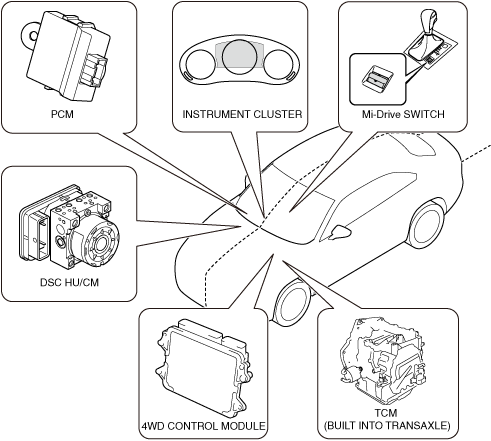 PCM

INSTRUMENT CLUSTER

Mi-Drive SWITCH

DSC HU/CM

4WD CONTROL MODULE

TCM
(BUILT INTO TRANSAXLE)